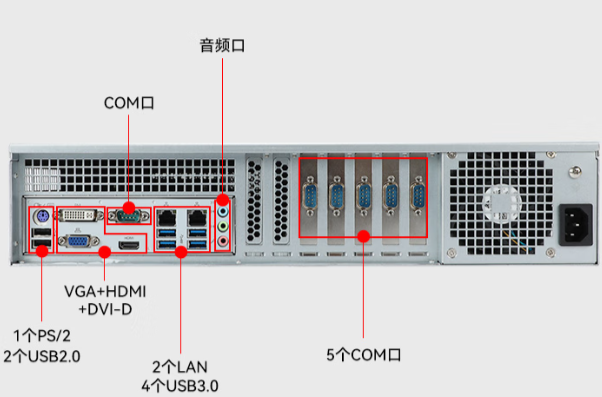 音频口

COM口

VGA+HDMI
+DVI-D

1个PS/2
2个USB2.0

2个LAN
4个USB3.0

5个COM口