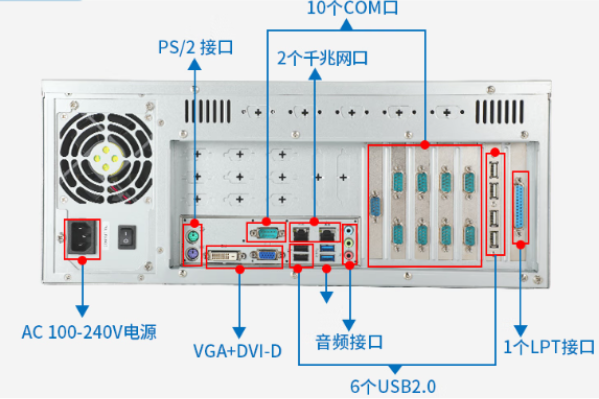 10个COM口

PS/2 接口

2个千兆网口

AC 100-240V电源

VGA+DVI-D

音频接口

1个LPT接口

6个USB2.0