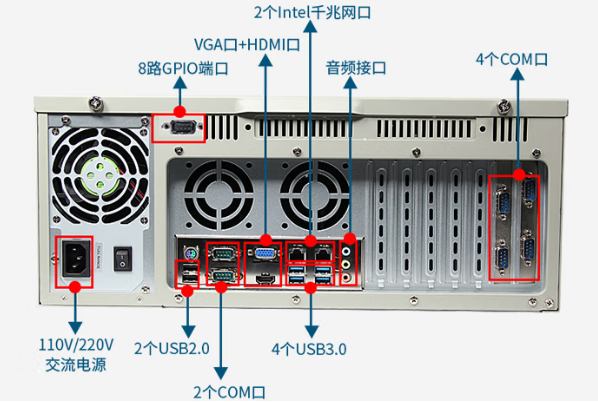 2个Intel千兆网口

VGA口+HDMI口

8路GPIO端口

音频接口

4个COM口

110V/220V
交流电源

2个USB2.0

4个USB3.0

2个COM口