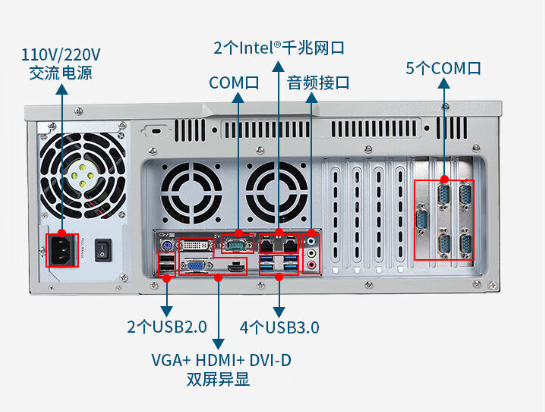 110V/220V
交流电源

2个Intel®千兆网口

COM口

音频接口

5个COM口

2个USB2.0

4个USB3.0

VGA+ HDMI+ DVI-D
双屏异显