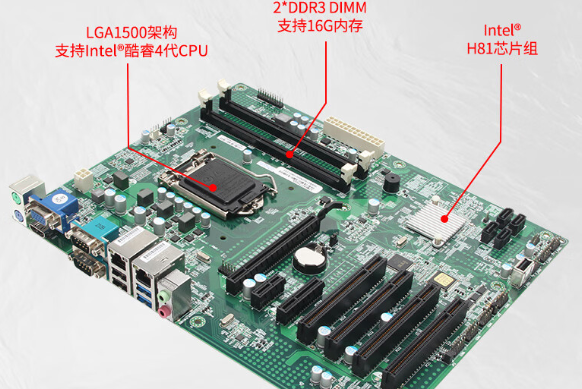 LGA1500架构
支持Intel®酷睿4代CPU

2*DDR3 DIMM
支持16G内存

Intel®
H81芯片组