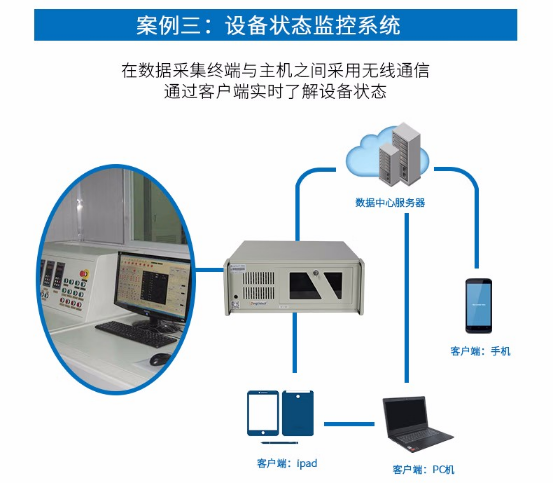 案例三：设备状态监控系统

在数据采集终端与主机之间采用无线通信
通过客户端实时了解设备状态

数据中心服务器

客户端：手机

客户端：ipad

客户端：PC机