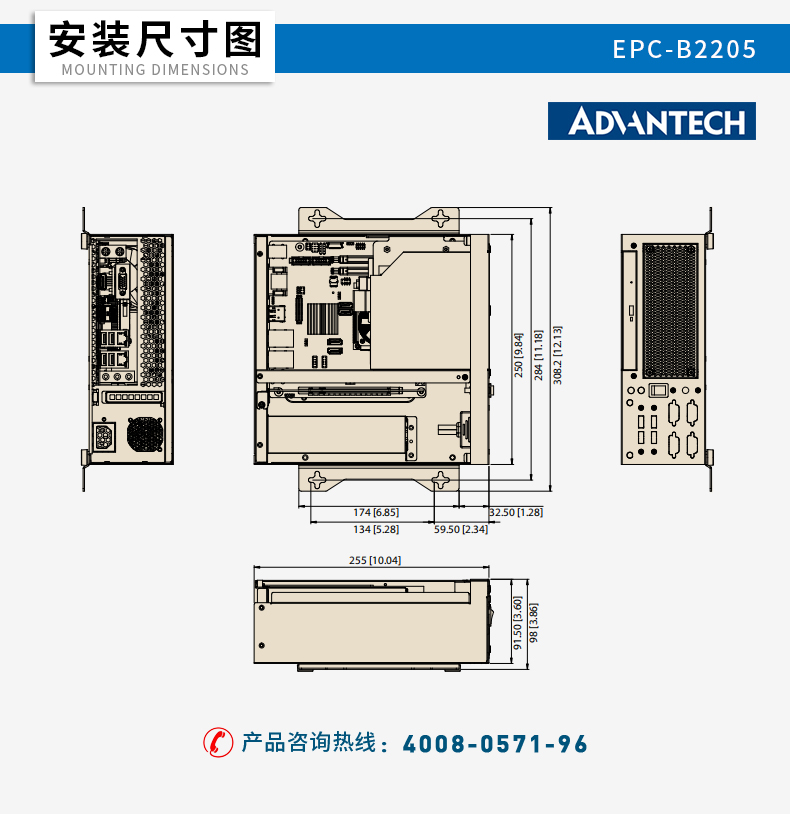 安装尺寸图
MOUNTING DIMENSIONS

EPC-B2205

ADVANTECH

250 [9.84]
284 [11.18]
308.2 [12.13]

174 [6.85]
32.50 [1.28]
134 [5.28]
59.50 [2.34]

255 [10.04]

91.50 [3.60]
98 [3.86]

产品咨询热线：4008-0571-96